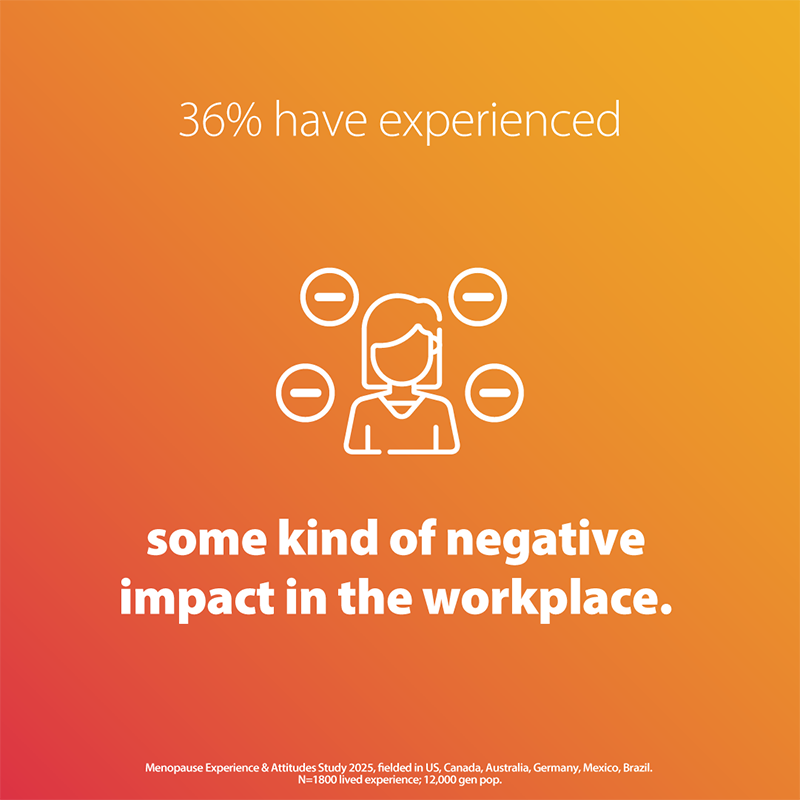 36% have experienced

some kind of negative impact in the workplace.

Menopause Experience & Attitudes Study 2025, fielded in US, Canada, Australia, Germany, Mexico, Brazil. N=1800 lived experience; 12,000 gen pop.